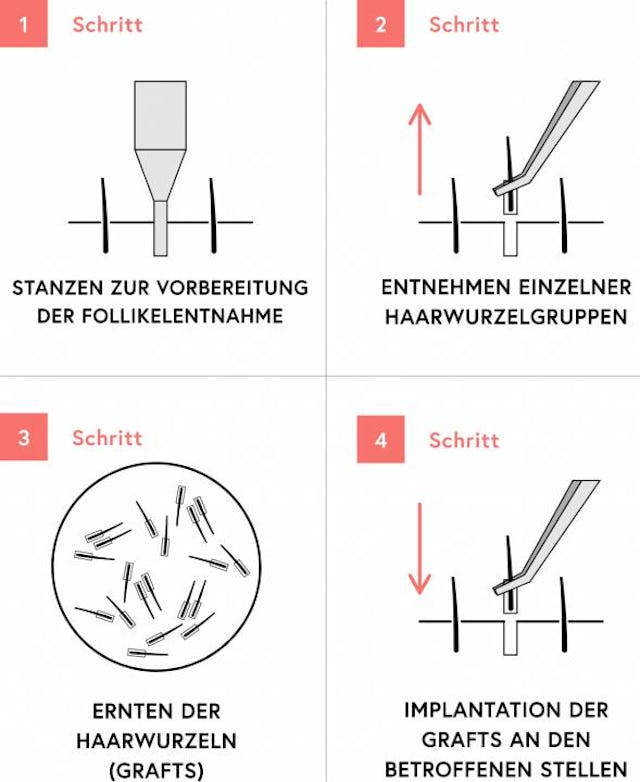 1 Schritt

STANZEN ZUR VORBEREITUNG DER FOLLIKELENTNAHME

2 Schritt

ENTNEHMEN EINZELNER HAARWURZELGRUPPEN

3 Schritt

ERNTEN DER HAARWURZELN (GRAFTS)

4 Schritt

IMPLANTATION DER GRAFTS AN DEN BETROFFENEN STELLEN