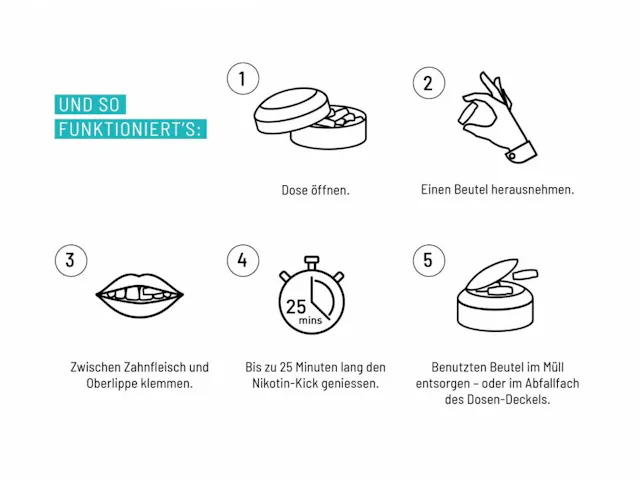 UND SO FUNKTIONIERT'S:

1

Dose öffnen.

2

Einen Beutel herausnehmen.

3

Zwischen Zahnfleisch und Oberlippe klemmen.

4

25 mins

Bis zu 25 Minuten lang den Nikotin-Kick geniessen.

5

Benutzten Beutel im Müll entsorgen – oder im Abfallfach des Dosen-Deckels.