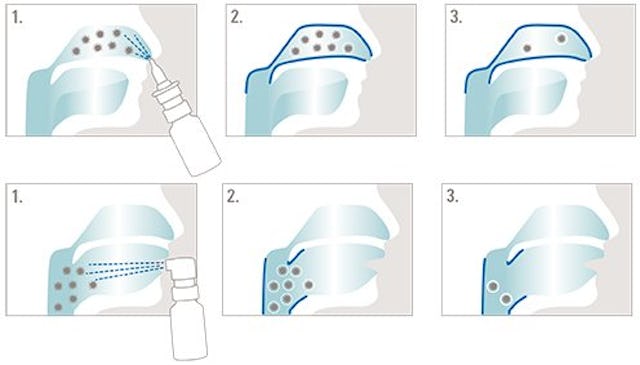 1.

2.

3.

1.

2.

3.