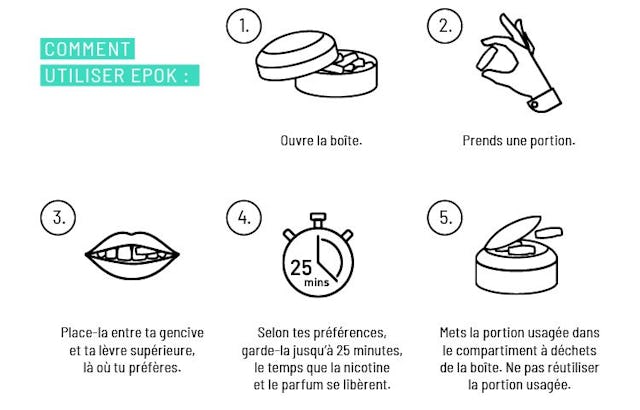 COMMENT
UTILISER EPOK :

1.

Ouvre la boîte.

2.

Prends une portion.

3.

Place-la entre ta gencive et ta lèvre supérieure, là où tu préfères.

4.

25 mins

Selon tes préférences, garde-la jusqu'à 25 minutes, le temps que la nicotine et le parfum se libèrent.

5.

Mets la portion usagée dans le compartiment à déchets de la boîte. Ne pas réutiliser la portion usagée.