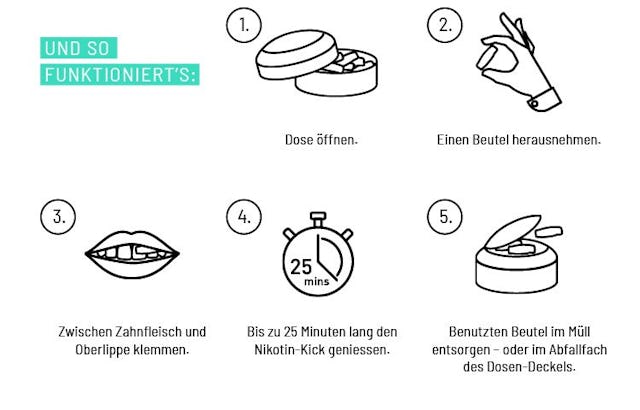 UND SO FUNKTIONIERT'S:

1.

Dose öffnen.

2.

Einen Beutel herausnehmen.

3.

Zwischen Zahnfleisch und Oberlippe klemmen.

4.

25 mins

Bis zu 25 Minuten lang den Nikotin-Kick geniessen.

5.

Benutzten Beutel im Müll entsorgen – oder im Abfallfach des Dosen-Deckels.