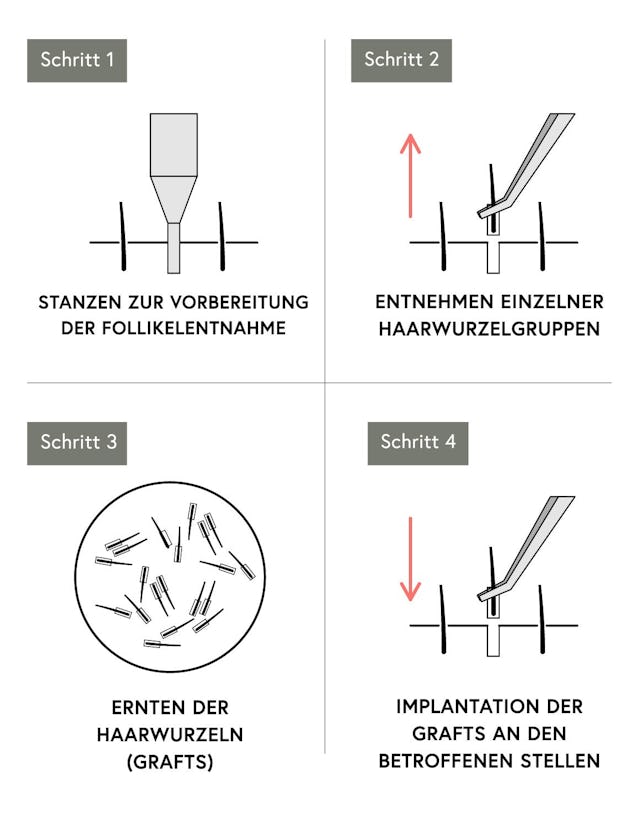 Schritt 1

STANZEN ZUR VORBEREITUNG DER FOLLIKELENTNAHME

Schritt 2

ENTNEHMEN EINZELNER HAARWURZELGRUPPEN

Schritt 3

ERNTEN DER HAARWURZELN (GRAFTS)

Schritt 4

IMPLANTATION DER GRAFTS AN DEN BETROFFENEN STELLEN