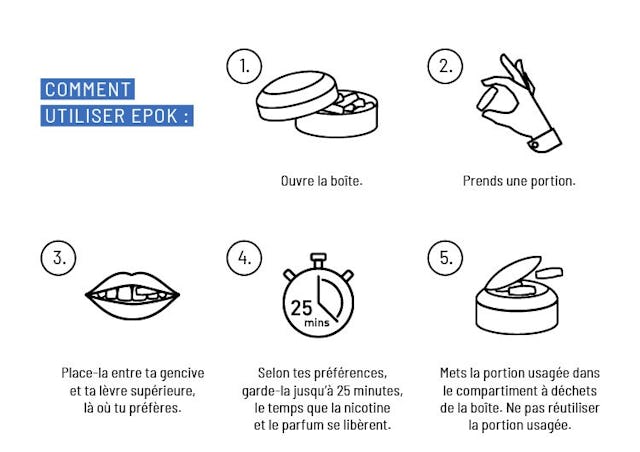 COMMENT UTILISER EPOK :

1.

Ouvre la boîte.

2.

Prends une portion.

3.

Place-la entre ta gencive et ta lèvre supérieure, là où tu préfères.

4.

25 mins

Selon tes préférences, garde-la jusqu'à 25 minutes, le temps que la nicotine et le parfum se libèrent.

5.

Mets la portion usagée dans le compartiment à déchets de la boîte. Ne pas réutiliser la portion usagée.