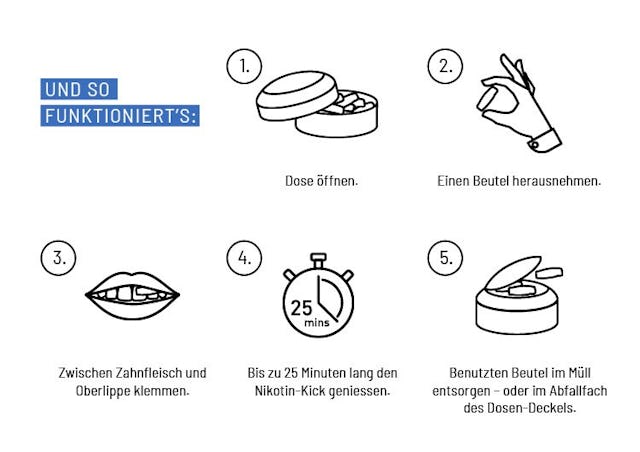 UND SO FUNKTIONIERT'S:

1.

Dose öffnen.

2.

Einen Beutel herausnehmen.

3.

Zwischen Zahnfleisch und Oberlippe klemmen.

4.

25 mins

Bis zu 25 Minuten lang den Nikotin-Kick geniessen.

5.

Benutzten Beutel im Müll entsorgen – oder im Abfallfach des Dosen-Deckels.